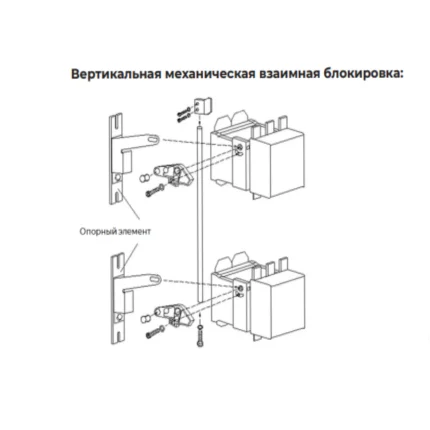 Вертикальная механическая взаимная блокировка:

Опорный элемент